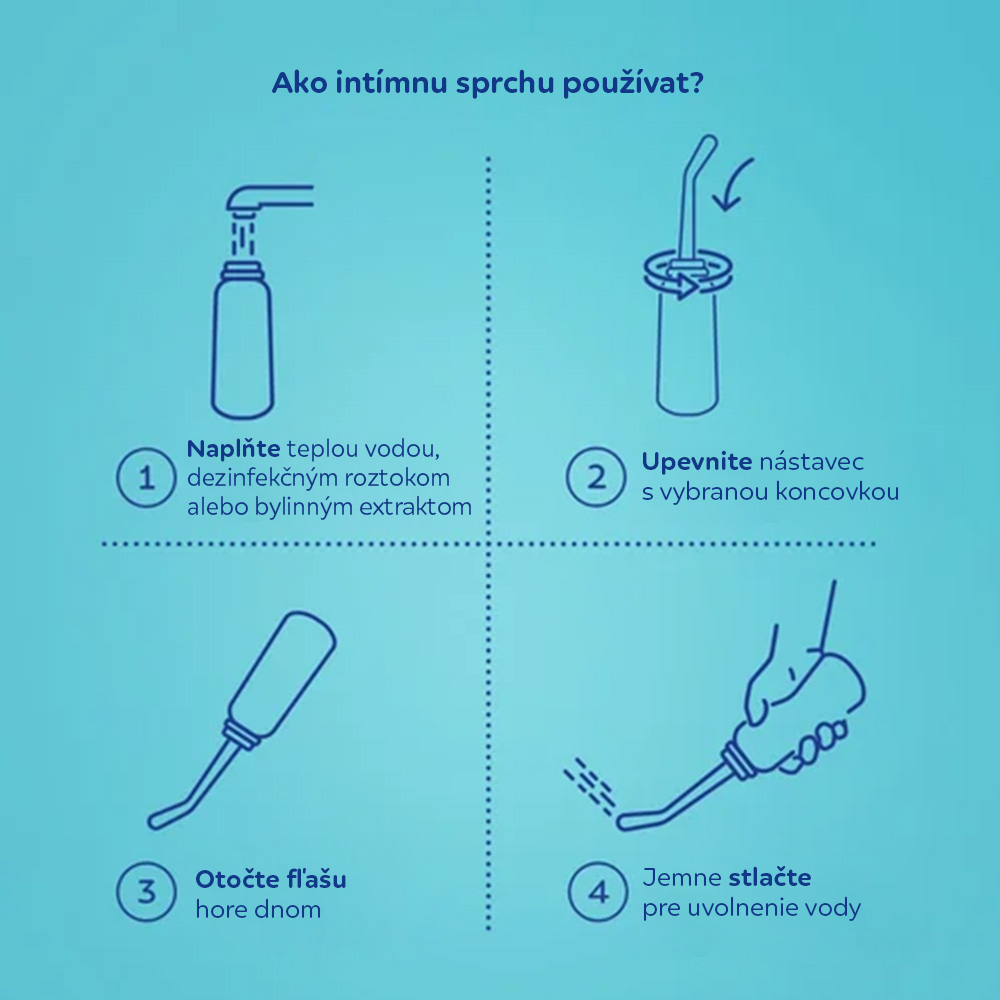 Ako intímnu sprchu používat?

1 Naplňte teplou vodou, dezinfekčným roztokom alebo bylinným extraktom

2 Upevnite nástavec s vybranou koncovkou

3 Otočte fľašu hore dnom

4 Jemne stlačte pre uvolnenie vody