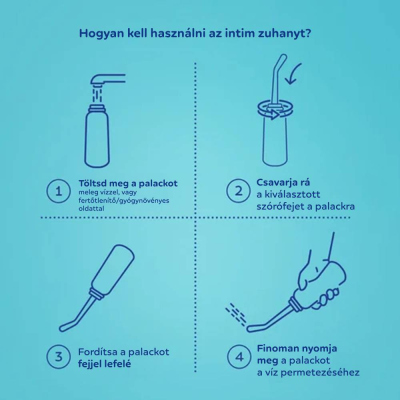 Hogyan kell használni az intim zuhanyt?

1 Töltsd meg a palackot meleg vízzel, vagy fertőtlenítő/gyógynövényes oldattal

2 Csavarja rá a kiválasztott szórófejet a palackra

3 Fordítsa a palackot fejjel lefelé

4 Finoman nyomja meg a palackot a víz permetezéséhez